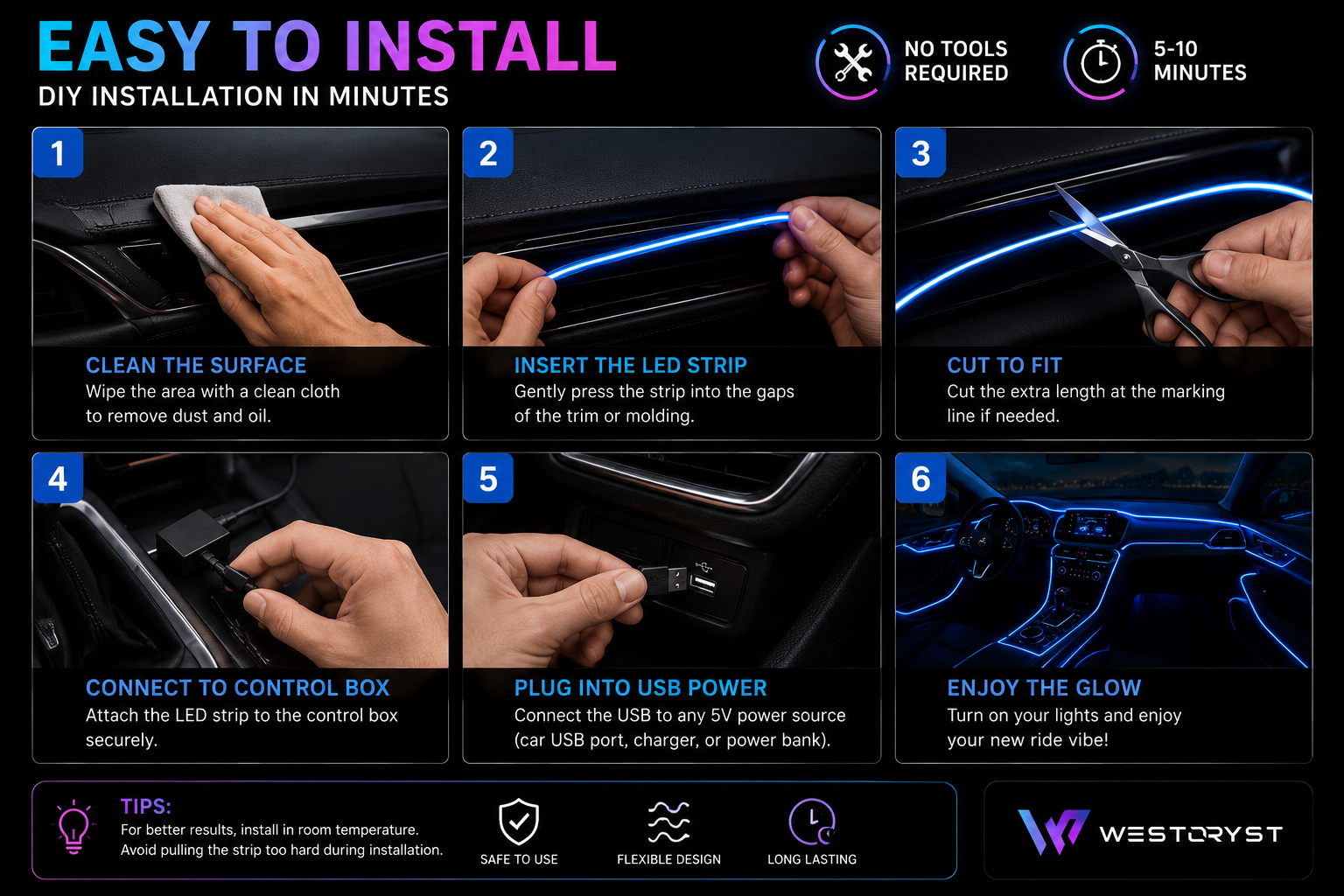 EASY TO INSTALL
DIY INSTALLATION IN MINUTES

NO TOOLS REQUIRED

5-10 MINUTES

1
CLEAN THE SURFACE
Wipe the area with a clean cloth to remove dust and oil.

2
INSERT THE LED STRIP
Gently press the strip into the gaps of the trim or molding.

3
CUT TO FIT
Cut the extra length at the marking line if needed.

4
CONNECT TO CONTROL BOX
Attach the LED strip to the control box securely.

5
PLUG INTO USB POWER
Connect the USB to any 5V power source (car USB port, charger, or power bank).

6
ENJOY THE GLOW
Turn on your lights and enjoy your new ride vibe!

TIPS:
For better results, install in room temperature.
Avoid pulling the strip too hard during installation.

SAFE TO USE

FLEXIBLE DESIGN

LONG LASTING

WESTORYST