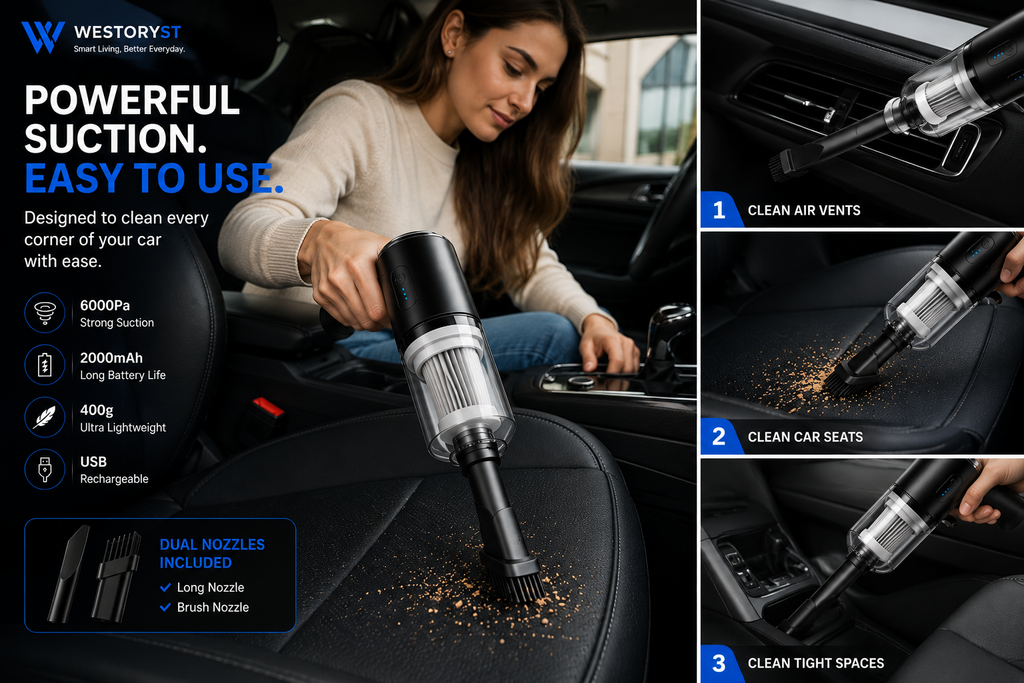 WESTORYST
Smart Living, Better Everyday.

POWERFUL SUCTION.
EASY TO USE.

Designed to clean every corner of your car with ease.

6000Pa
Strong Suction

2000mAh
Long Battery Life

400g
Ultra Lightweight

USB
Rechargeable

DUAL NOZZLES INCLUDED
✓ Long Nozzle
✓ Brush Nozzle

1 CLEAN AIR VENTS

2 CLEAN CAR SEATS

3 CLEAN TIGHT SPACES